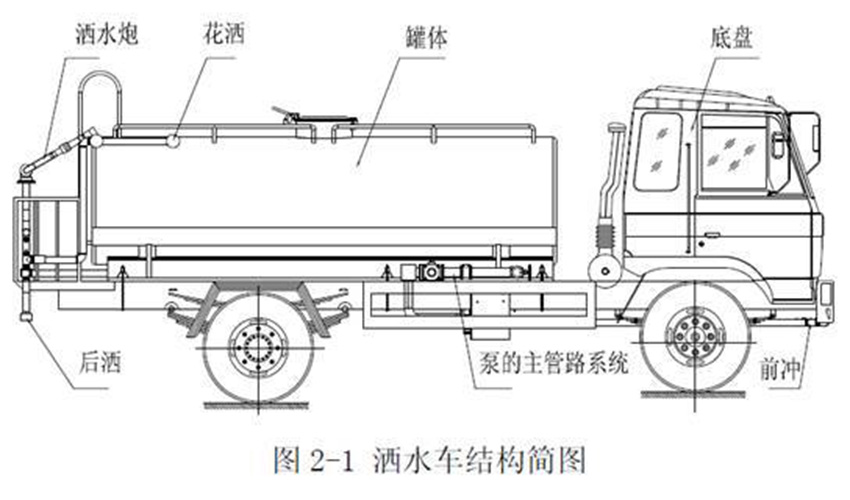 洒水炮
花洒
罐体
底盘
后洒
泵的主管路系统
前冲
图 2-1 洒水车结构简图